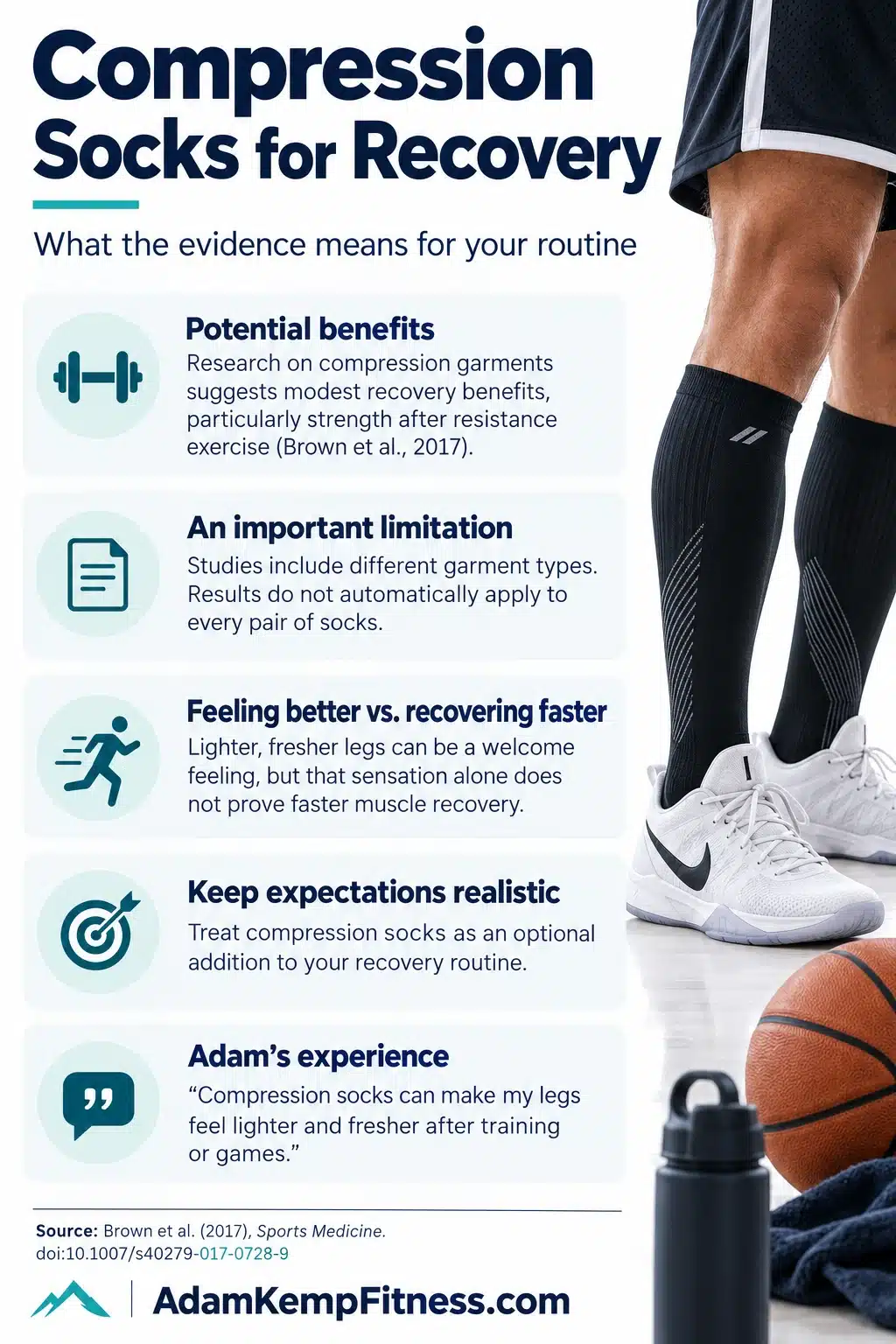 Compression Socks for Recovery

What the evidence means for your routine

Potential benefits

Research on compression garments suggests modest recovery benefits, particularly strength after resistance exercise (Brown et al., 2017).

An important limitation

Studies include different garment types. Results do not automatically apply to every pair of socks.

Feeling better vs. recovering faster

Lighter, fresher legs can be a welcome feeling, but that sensation alone does not prove faster muscle recovery.

Keep expectations realistic

Treat compression socks as an optional addition to your recovery routine.

Adam's experience

"Compression socks can make my legs feel lighter and fresher after training or games."

Source: Brown et al. (2017), Sports Medicine.
doi:10.1007/s40279-017-0728-9

AdamKempFitness.com